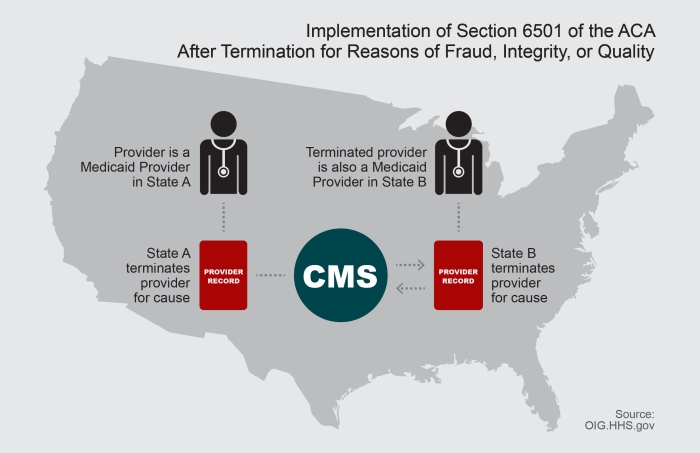 Implementation of Section 6501 of the ACA
After Termination for Reasons of Fraud, Integrity, or Quality

Provider is a Medicaid Provider in State A

Terminated provider is also a Medicaid Provider in State B

State A terminates provider for cause

PROVIDER RECORD

CMS

PROVIDER RECORD

State B terminates provider for cause

Source: OIG.HHS.gov